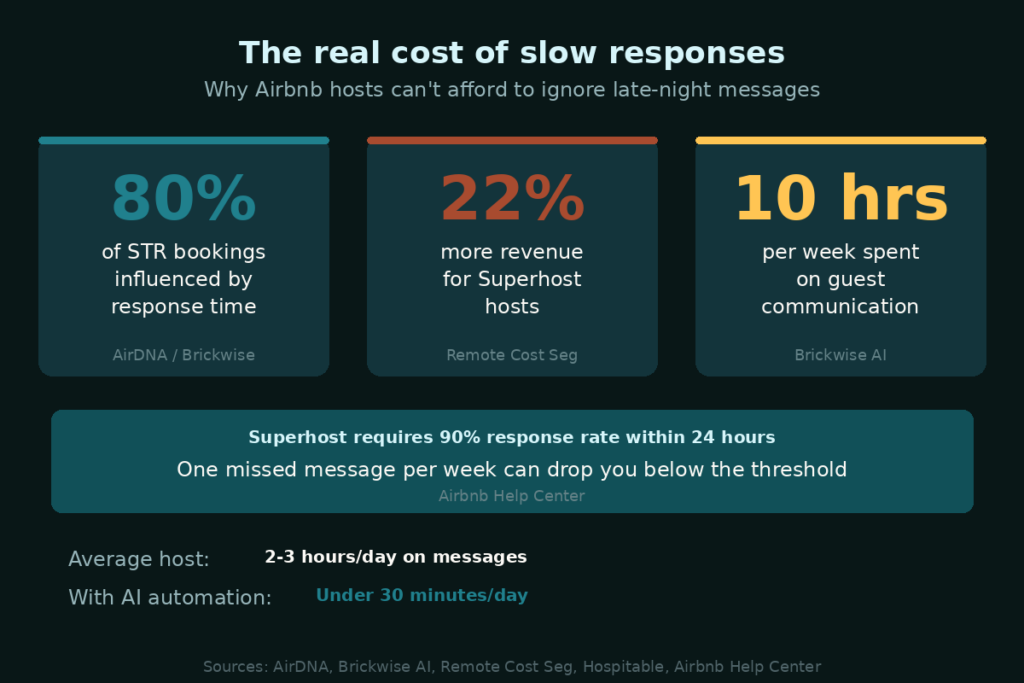 The real cost of slow responses
Why Airbnb hosts can't afford to ignore late-night messages

80%
of STR bookings influenced by response time
AirDNA / Brickwise

22%
more revenue for Superhost hosts
Remote Cost Seg

10 hrs
per week spent on guest communication
Brickwise AI

Superhost requires 90% response rate within 24 hours
One missed message per week can drop you below the threshold
Airbnb Help Center

Average host: 2-3 hours/day on messages
With AI automation: Under 30 minutes/day

Sources: AirDNA, Brickwise AI, Remote Cost Seg, Hospitable, Airbnb Help Center